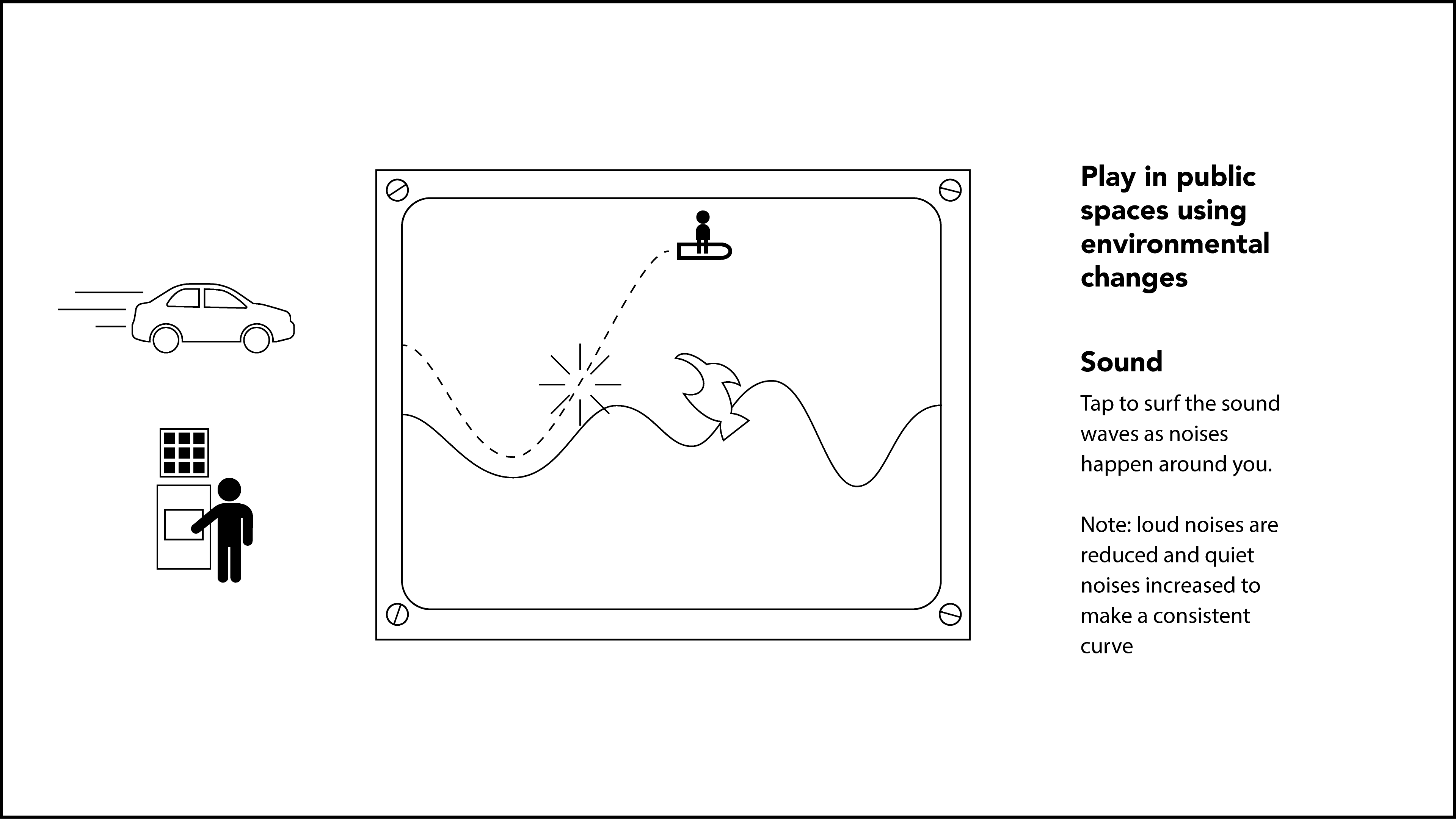 Play in public spaces using environmental changes

Sound

Tap to surf the sound waves as noises happen around you.

Note: loud noises are reduced and quiet noises increased to make a consistent curve